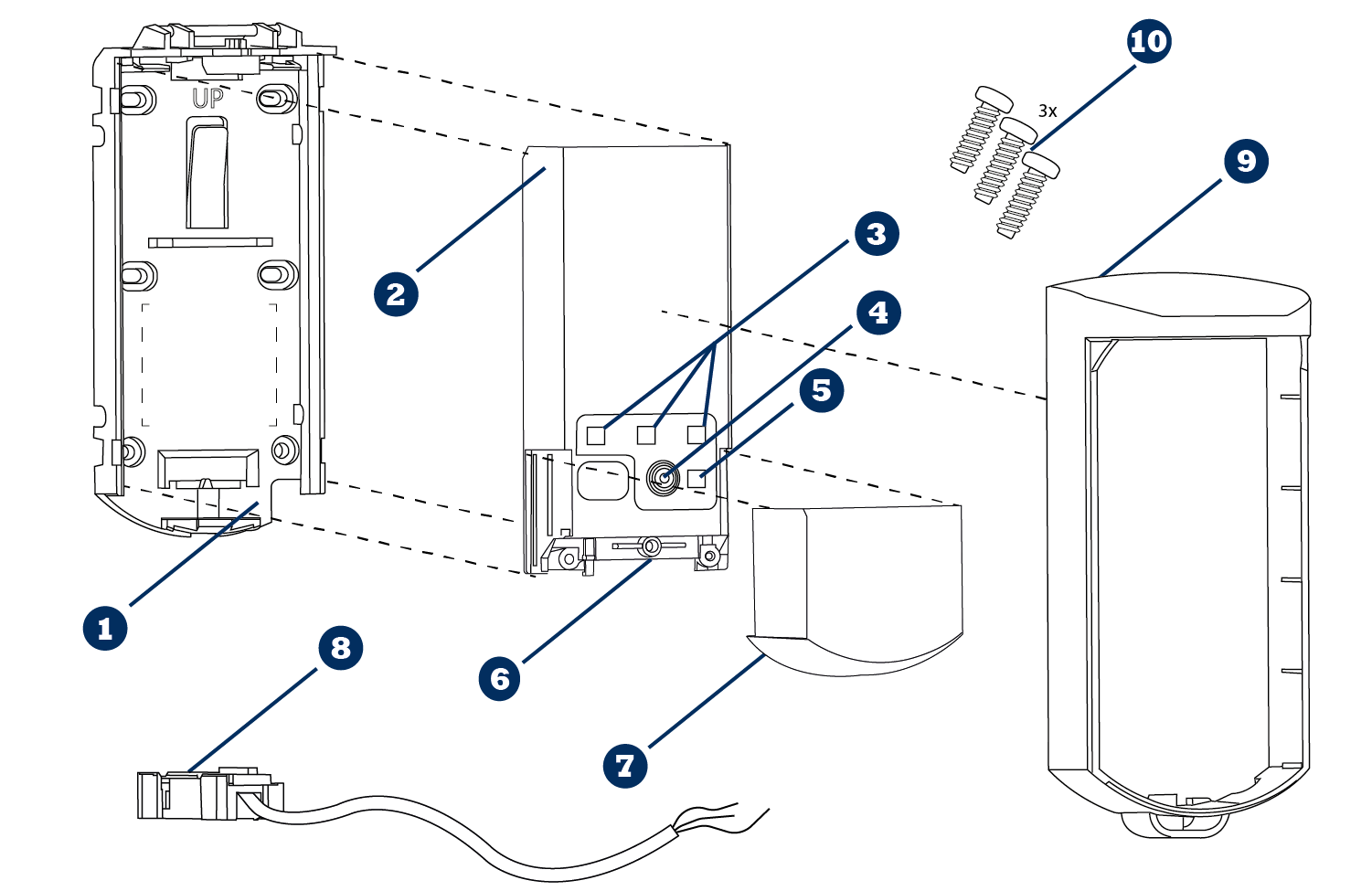 UP
10
3x
9
2
3
4
5
1
8
6
7