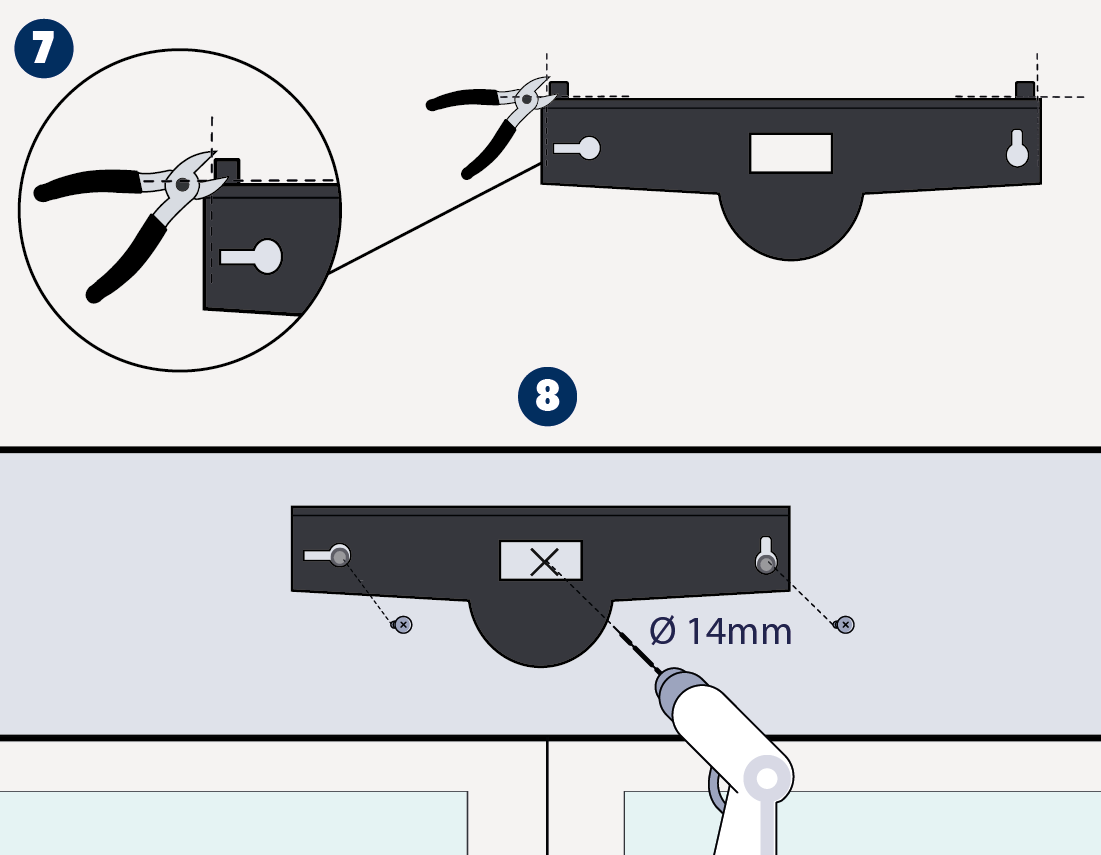 7

8

Ø 14mm