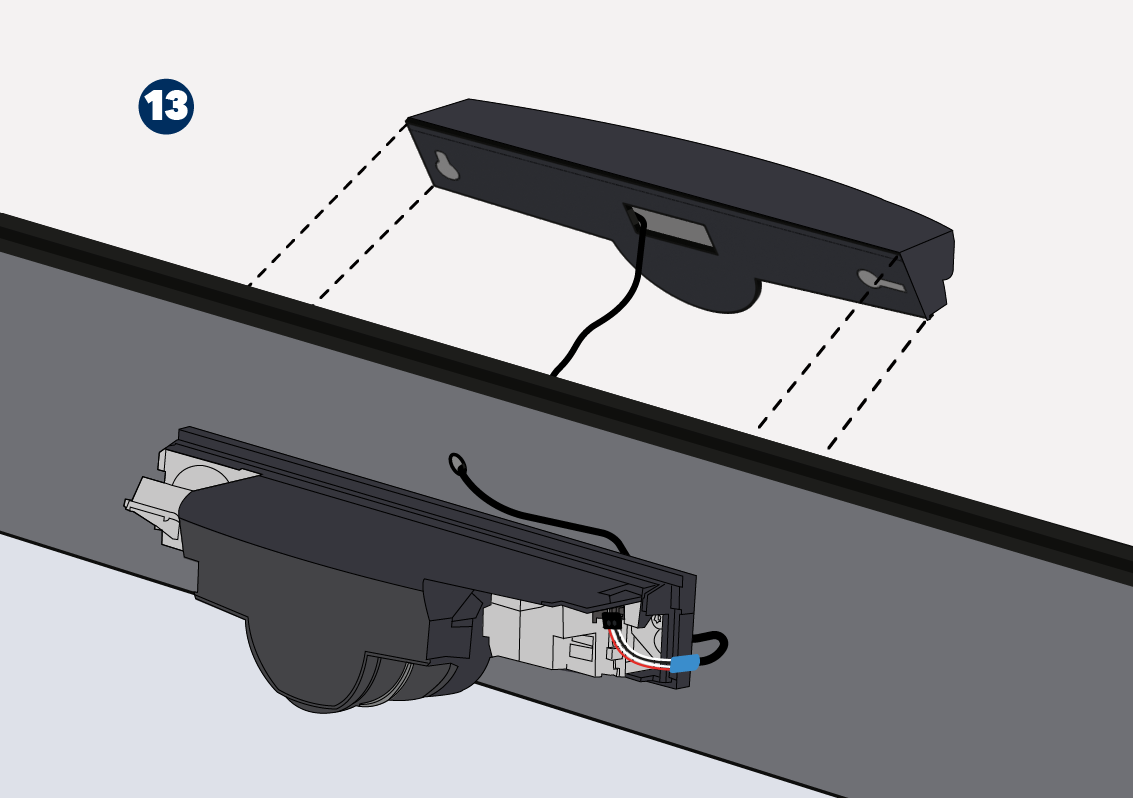 13