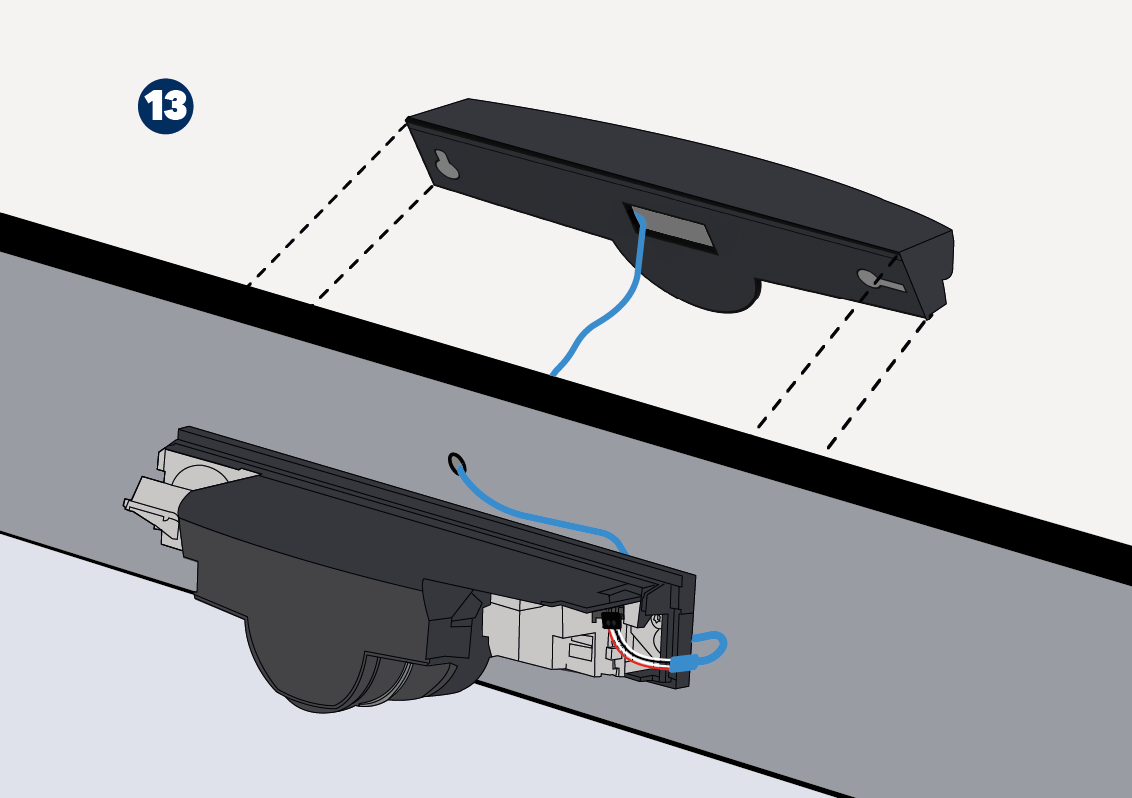 13